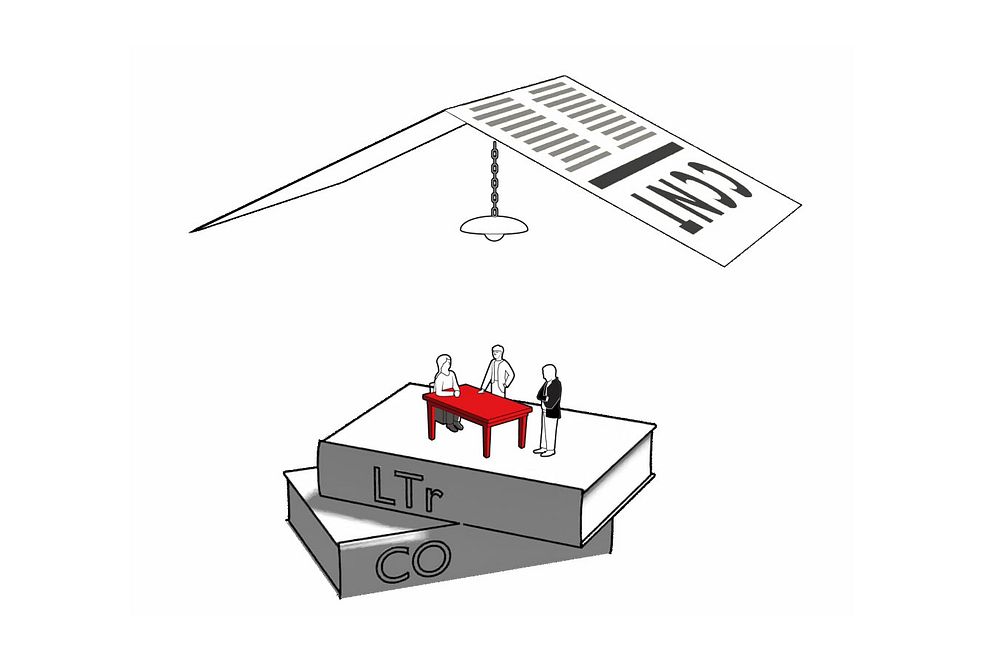 CCNT

LTr

CO